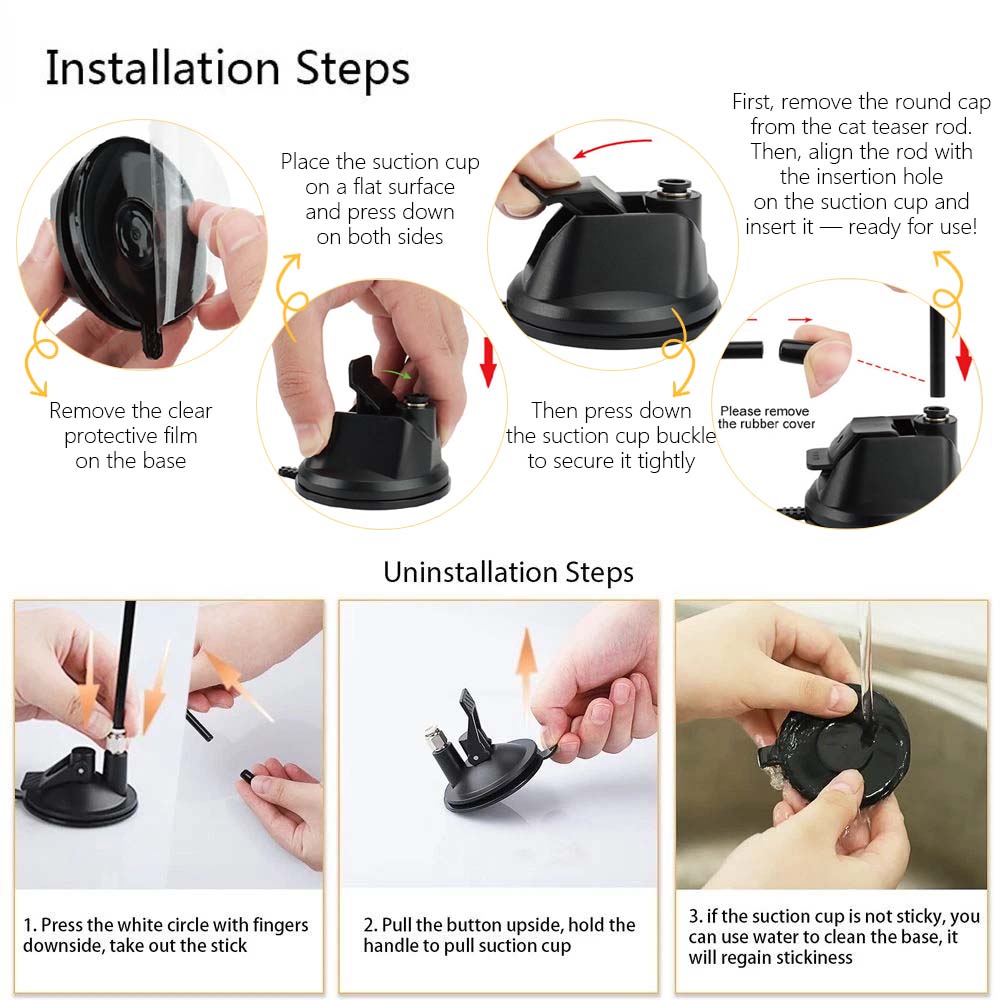 Installation Steps

Remove the clear protective film on the base

Place the suction cup on a flat surface and press down on both sides

Then press down the suction cup buckle to secure it tightly

First, remove the round cap from the cat teaser rod. Then, align the rod with the insertion hole on the suction cup and insert it — ready for use!

Please remove the rubber cover

Uninstallation Steps

1. Press the white circle with fingers downside, take out the stick

2. Pull the button upside, hold the handle to pull suction cup

3. if the suction cup is not sticky, you can use water to clean the base, it will regain stickiness